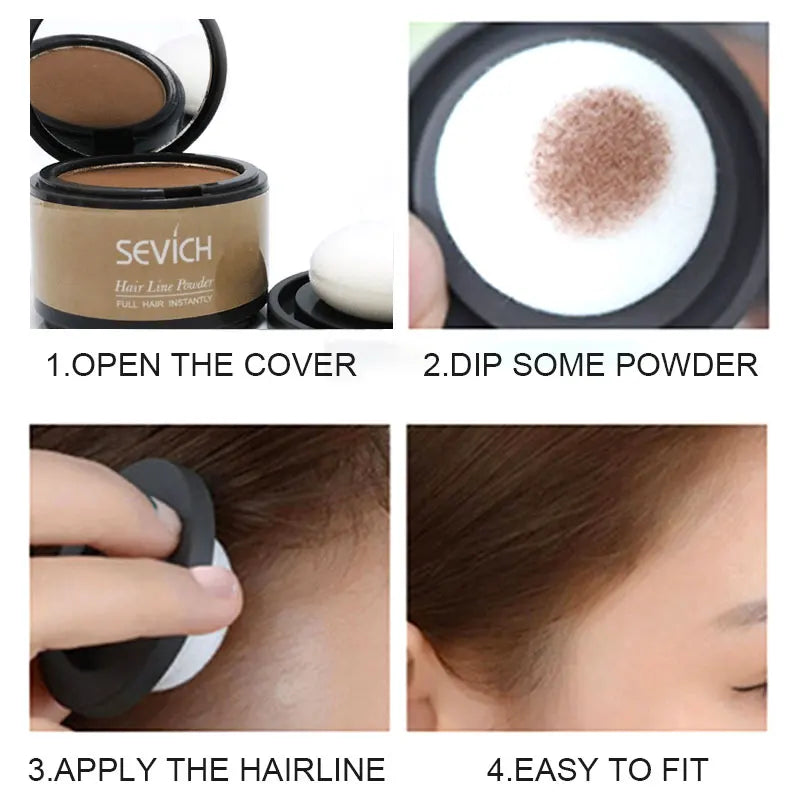 SEVICH
Hair Line Powder
FULL HAIR INSTANTLY

1.OPEN THE COVER

2.DIP SOME POWDER

3.APPLY THE HAIRLINE

4.EASY TO FIT